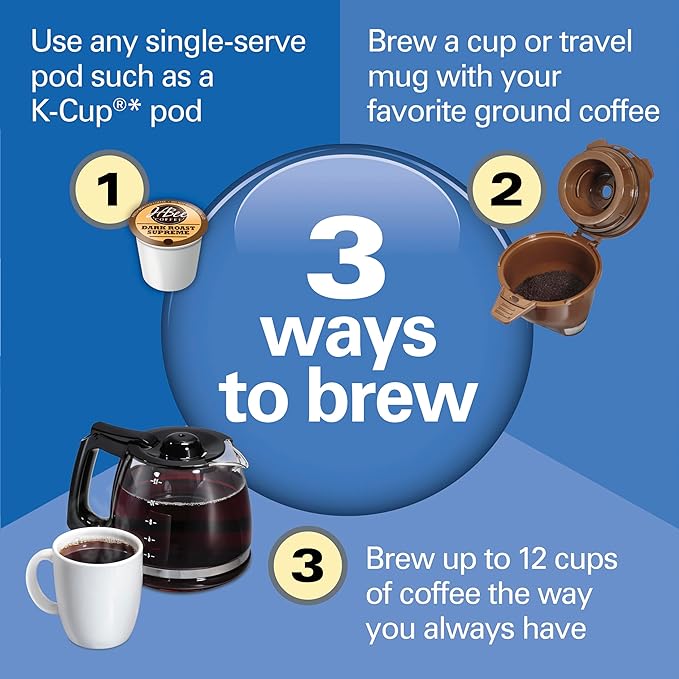 Use any single-serve pod such as a K-Cup®* pod

Brew a cup or travel mug with your favorite ground coffee

1

HBee COFFEE DARK ROAST SUPREME

2

3 ways to brew

3

Brew up to 12 cups of coffee the way you always have